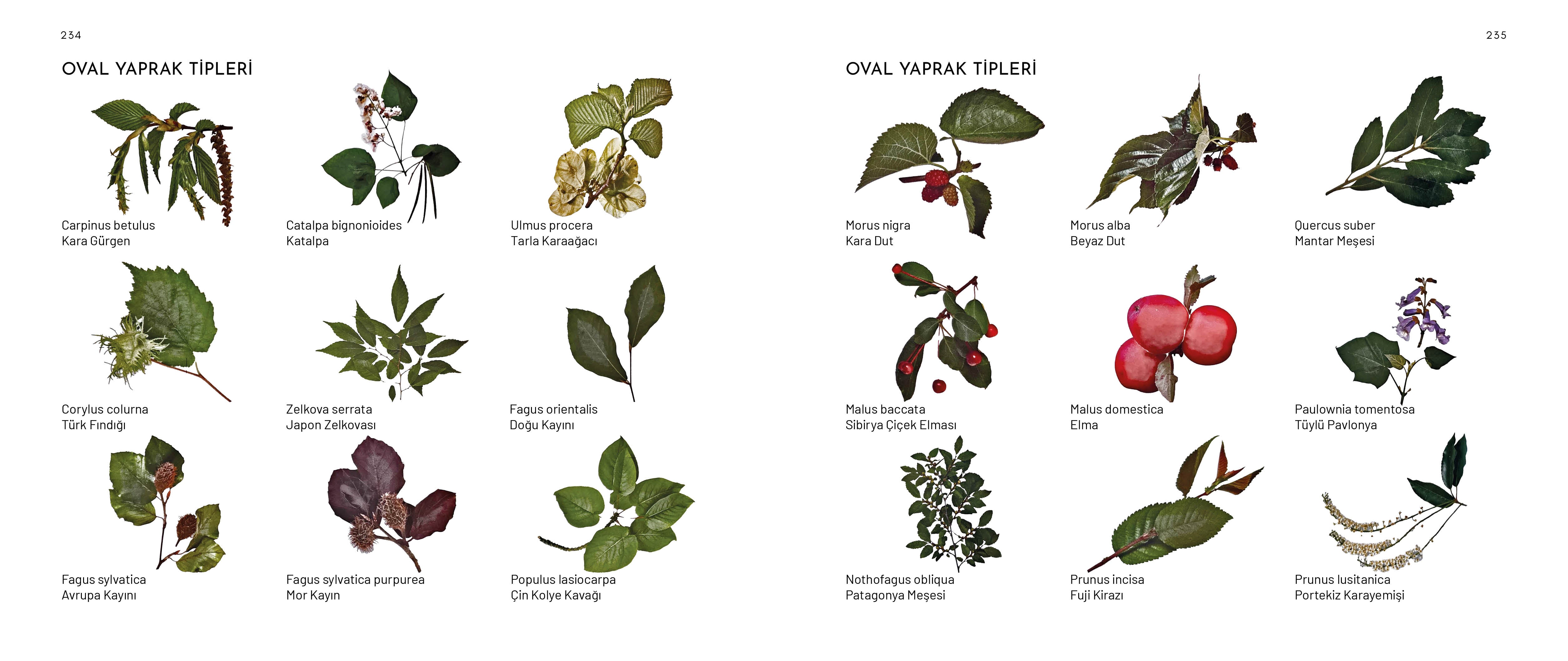 234

OVAL YAPRAK TİPLERİ

Carpinus betulus
Kara Gürgen

Catalpa bignonioides
Katalpa

Ulmus procera
Tarla Karaağacı

Corylus colurna
Türk Fındığı

Zelkova serrata
Japon Zelkovası

Fagus orientalis
Doğu Kayını

Fagus sylvatica
Avrupa Kayını

Fagus sylvatica purpurea
Mor Kayın

Populus lasiocarpa
Çin Kolye Kavağı

235

OVAL YAPRAK TİPLERİ

Morus nigra
Kara Dut

Morus alba
Beyaz Dut

Quercus suber
Mantar Meşesi

Malus baccata
Sibirya Çiçek Elması

Malus domestica
Elma

Paulownia tomentosa
Tüylü Pavlonya

Nothofagus obliqua
Patagonya Meşesi

Prunus incisa
Fuji Kirazı

Prunus lusitanica
Portekiz Karayemişi