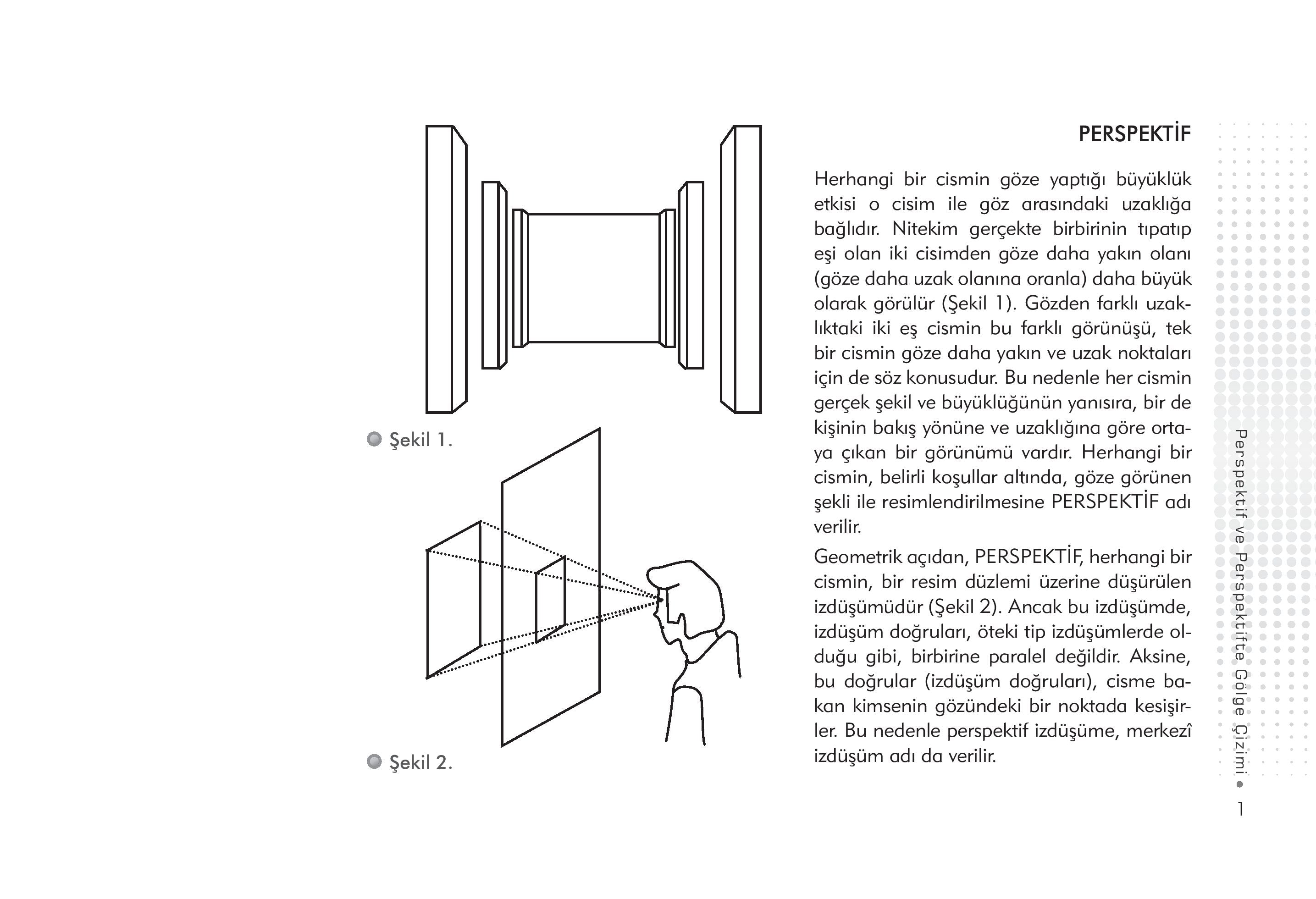 Şekil 1.

Şekil 2.

PERSPEKTİF

Herhangi bir cismin göze yaptığı büyüklük etkisi o cisim ile göz arasındaki uzaklığa bağlıdır. Nitekim gerçekte birbirinin tıpatıp eşi olan iki cisimden göze daha yakın olanı (göze daha uzak olanına oranla) daha büyük olarak görülür (Şekil 1). Gözden farklı uzaklıktaki iki eş cismin bu farklı görünüşü, tek bir cismin göze daha yakın ve uzak noktaları için de söz konusudur. Bu nedenle her cismin gerçek şekil ve büyüklüğünün yanısıra, bir de kişinin bakış yönüne ve uzaklığına göre ortaya çıkan bir görünümü vardır. Herhangi bir cismin, belirli koşullar altında, göze görünen şekli ile resimlendirilmesine PERSPEKTİF adı verilir.

Geometrik açıdan, PERSPEKTİF, herhangi bir cismin, bir resim düzlemi üzerine düşürülen izdüşümüdür (Şekil 2). Ancak bu izdüşümde, izdüşüm doğruları, öteki tip izdüşümlerde olduğu gibi, birbirine paralel değildir. Aksine, bu doğrular (izdüşüm doğruları), cisme bakan kimsenin gözündeki bir noktada kesişirler. Bu nedenle perspektif izdüşüme, merkezî izdüşüm adı da verilir.

Perspektif ve Perspektifte Gölge Çizimi

1