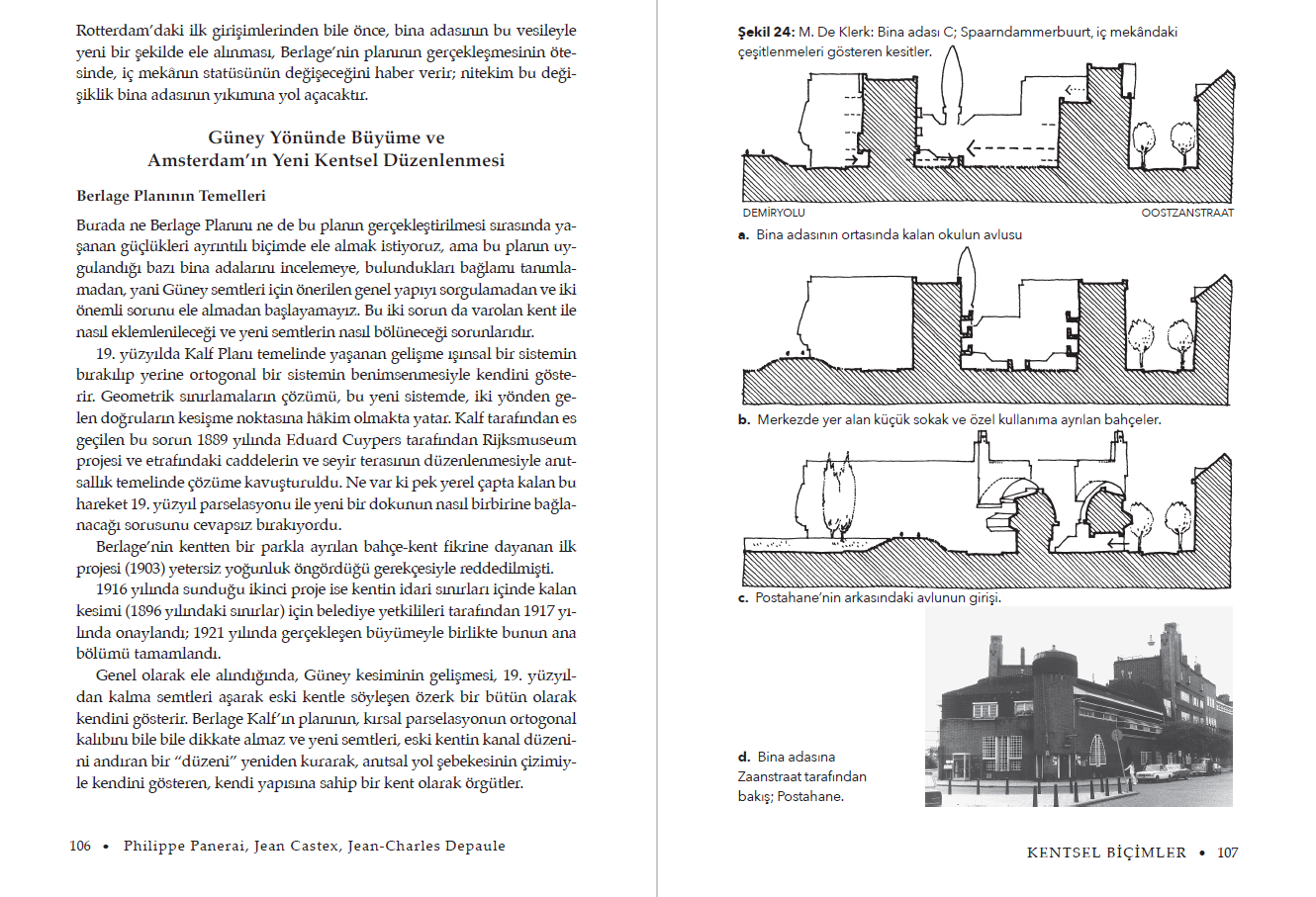 Rotterdam'daki ilk girişimlerinden bile önce, bina adasının bu vesileyle yeni bir şekilde ele alınması, Berlage'nin planının gerçekleşmesinin ötesinde, iç mekânın statüsünün değişeceğini haber verir; nitekim bu değişiklik bina adasının yıkımına yol açacaktır.

Güney Yönünde Büyüme ve
Amsterdam'ın Yeni Kentsel Düzenlenmesi

Berlage Planının Temelleri

Burada ne Berlage Planını ne de bu planın gerçekleştirilmesi sırasında yaşanan güçlükleri ayrıntılı biçimde ele almak istiyoruz, ama bu planın uygulandığı bazı bina adalarını incelemeye, bulundukları bağlamı tanımlamadan, yani Güney semtleri için önerilen genel yapıyı sorgulamadan ve iki önemli sorunu ele almadan başlayamayız. Bu iki sorun da varolan kent ile nasıl eklemlenileceği ve yeni semtlerin nasıl bölüneceği sorunlarıdır.

19. yüzyılda Kalf Planı temelinde yaşanan gelişme ışınsal bir sistemin bırakılıp yerine ortogonal bir sistemin benimsenmesiyle kendini gösterir. Geometrik sınırlamaların çözümü, bu yeni sistemde, iki yönden gelen doğruların kesişme noktasına hâkim olmakta yatar. Kalf tarafından es geçilen bu sorun 1889 yılında Eduard Cuypers tarafından Rijksmuseum projesi ve etrafındaki caddelerin ve seyir terasının düzenlenmesiyle anıtsallık temelinde çözüme kavuşturuldu. Ne var ki pek yerel çapta kalan bu hareket 19. yüzyıl parselasyonu ile yeni bir dokunun nasıl birbirine bağlanacağı sorusunu cevapsız bırakıyordu.

Berlage'nin kentten bir parkla ayrılan bahçe-kent fikrine dayanan ilk projesi (1903) yetersiz yoğunluk öngördüğü gerekçesiyle reddedilmişti.

1916 yılında sunduğu ikinci proje ise kentin idari sınırları içinde kalan kesimi (1896 yılındaki sınırlar) için belediye yetkilileri tarafından 1917 yılında onaylandı; 1921 yılında gerçekleşen büyümeyle birlikte bunun ana bölümü tamamlandı.

Genel olarak ele alındığında, Güney kesiminin gelişmesi, 19. yüzyıldan kalma semtleri aşarak eski kentle söyleşen özerk bir bütün olarak kendini gösterir. Berlage Kalf'ın planının, kırsal parselasyonun ortogonal kalıbını bile bile dikkate almaz ve yeni semtleri, eski kentin kanal düzenini andıran bir "düzeni" yeniden kurarak, anıtsal yol şebekesinin çizimiyle kendini gösteren, kendi yapısına sahip bir kent olarak örgütler.

106 • Philippe Panerai, Jean Castex, Jean-Charles Depaule

Şekil 24: M. De Klerk: Bina adası C; Spaarndammerbuurt, iç mekândaki çeşitlenmeleri gösteren kesitler.

DEMİRYOLU

OOSTZANSTRAAT

a. Bina adasının ortasında kalan okulun avlusu

b. Merkezde yer alan küçük sokak ve özel kullanıma ayrılan bahçeler.

c. Postahane'nin arkasındaki avlunun girişi.

d. Bina adasına Zaanstraat tarafından bakış; Postahane.

KENTSEL BİÇİMLER • 107