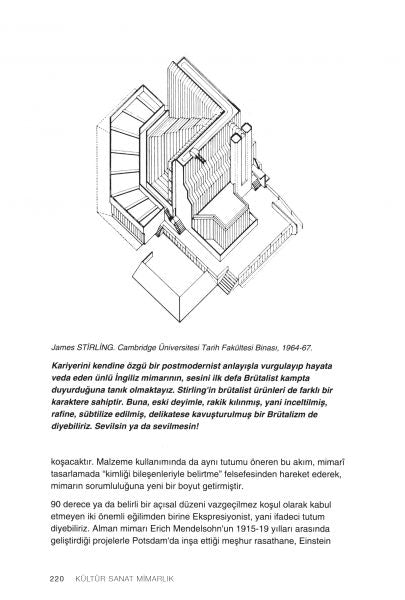 James STİRLİNG. Cambridge Üniversitesi Tarih Fakültesi Binası, 1964-67.

Kariyerini kendine özgü bir postmodernist anlayışla vurgulayıp hayata veda eden ünlü İngiliz mimarının, sesini ilk defa Brütalist kampta duyurduğuna tanık olmaktayız. Stirling'in brütalist ürünleri de farklı bir karaktere sahiptir. Buna, eski deyimle, rakik kılınmış, yani inceltilmiş, rafine, sübtilize edilmiş, delikatese kavuşturulmuş bir Brütalizm de diyebiliriz. Sevilsin ya da sevilmesin!

koşacaktır. Malzeme kullanımında da aynı tutumu öneren bu akım, mimarî tasarlamada "kimliği bileşenleriyle belirtme" felsefesinden hareket ederek, mimarın sorumluluğuna yeni bir boyut getirmiştir.

90 derece ya da belirli bir açısal düzeni vazgeçilmez koşul olarak kabul etmeyen iki önemli eğilimden birine Ekspresiyonist, yani ifadeci tutum diyebiliriz. Alman mimarı Erich Mendelsohn'un 1915-19 yılları arasında geliştirdiği projelerle Potsdam'da inşa ettiği meşhur rasathane, Einstein

220 KÜLTÜR SANAT MİMARLIK